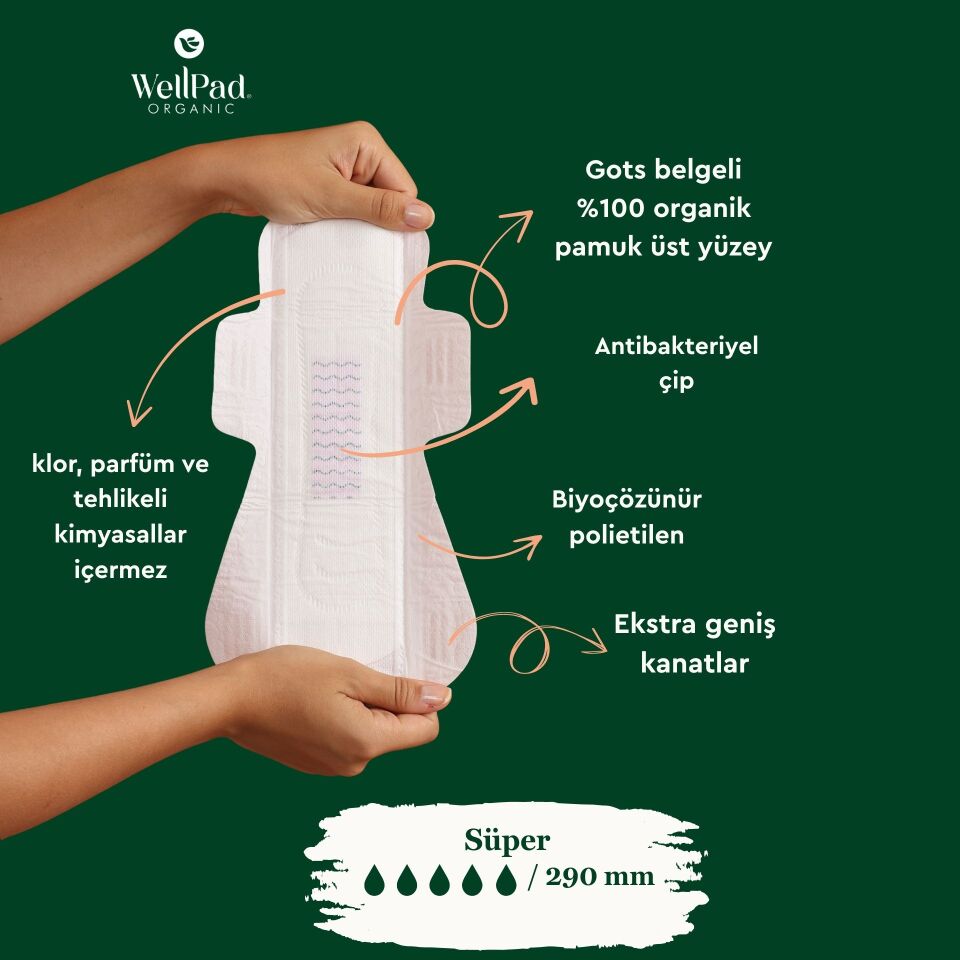 WellPad
ORGANIC

Gots belgeli %100 organik pamuk üst yüzey

Antibakteriyel çip

klor, parfüm ve tehlikeli kimyasallar içermez

Biyoçözünür polietilen

Ekstra geniş kanatlar

Süper
/ 290 mm